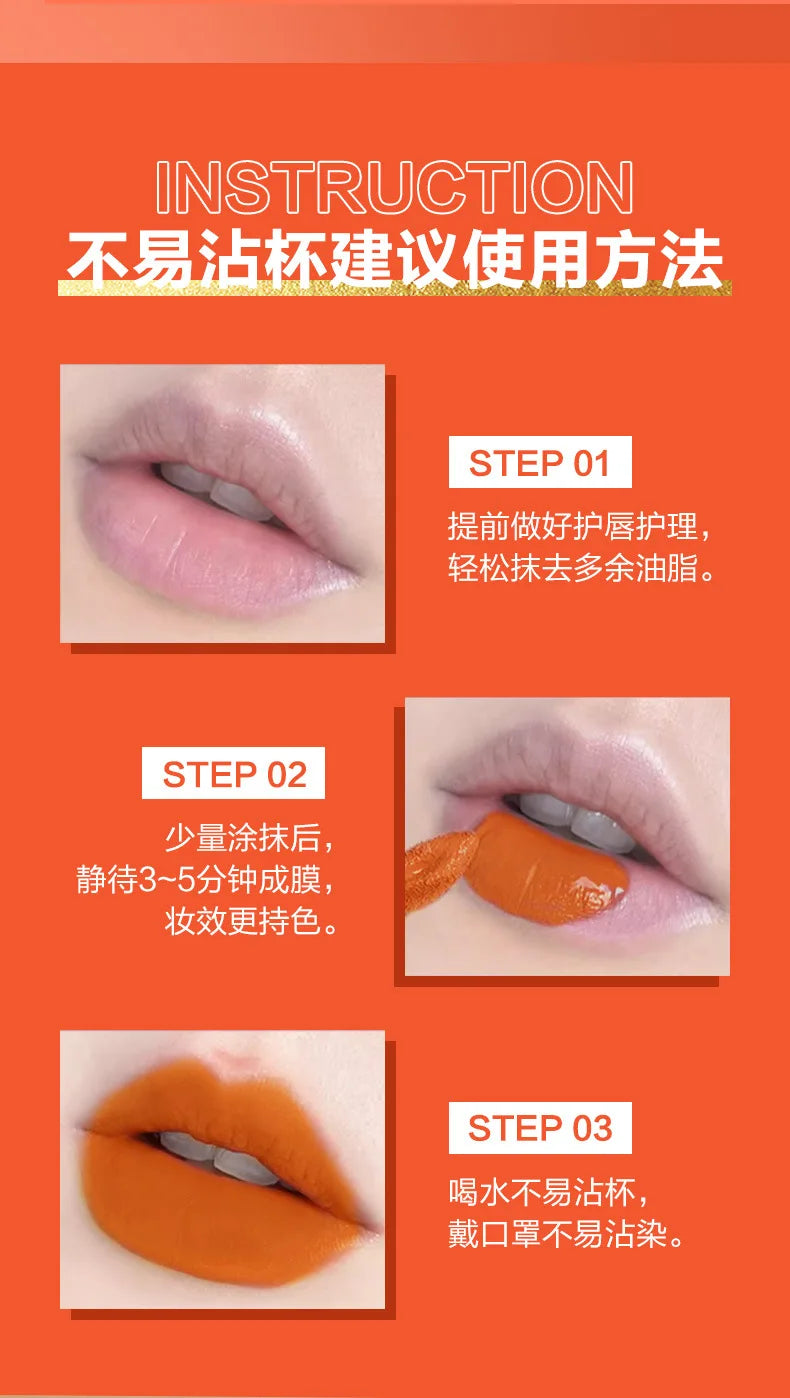 INSTRUCTION
不易沾杯建议使用方法

STEP 01
提前做好护唇护理，轻松抹去多余油脂。

STEP 02
少量涂抹后，静待3~5分钟成膜，妆效更持色。

STEP 03
喝水不易沾杯，戴口罩不易沾染。